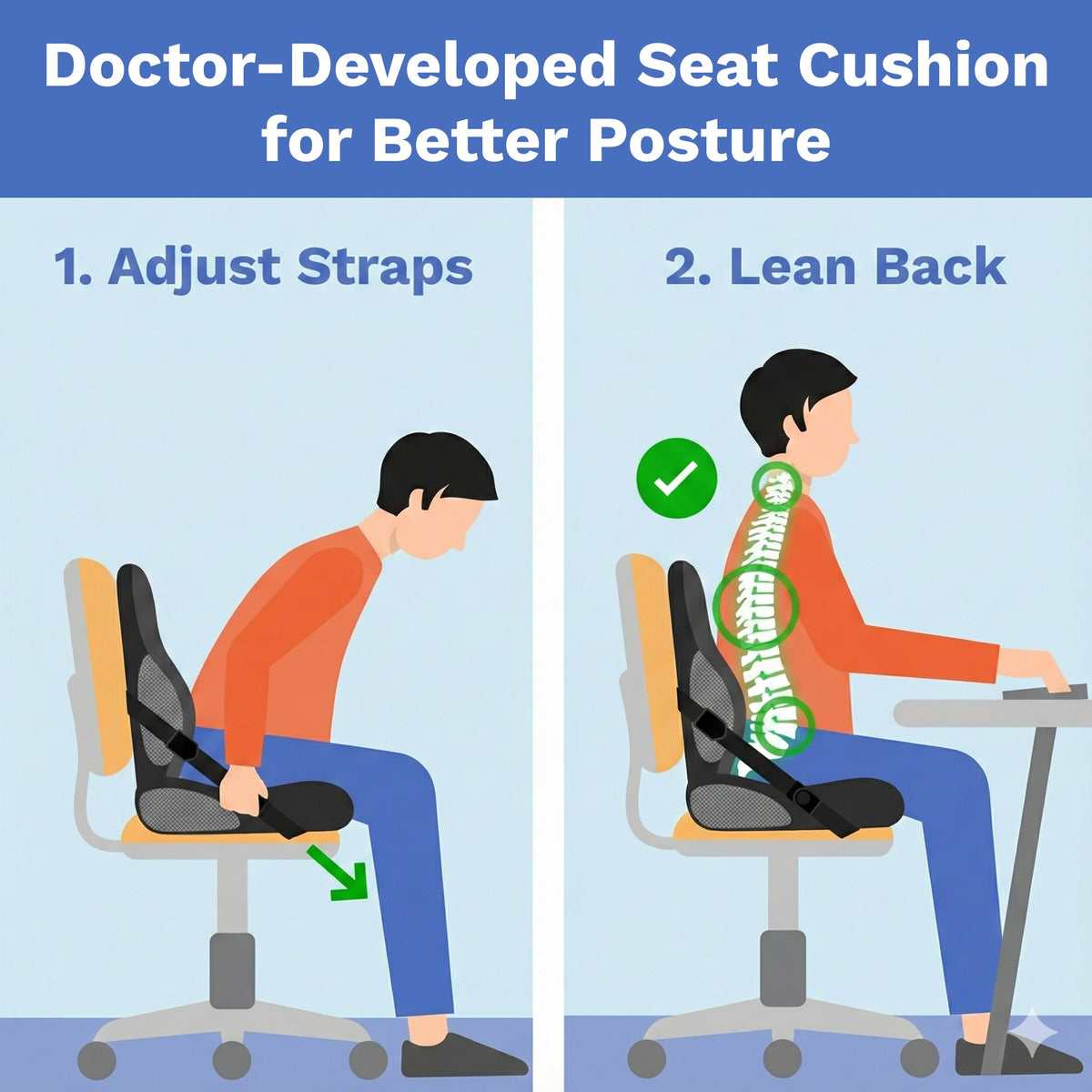 Doctor-Developed Seat Cushion for Better Posture

1. Adjust Straps

2. Lean Back